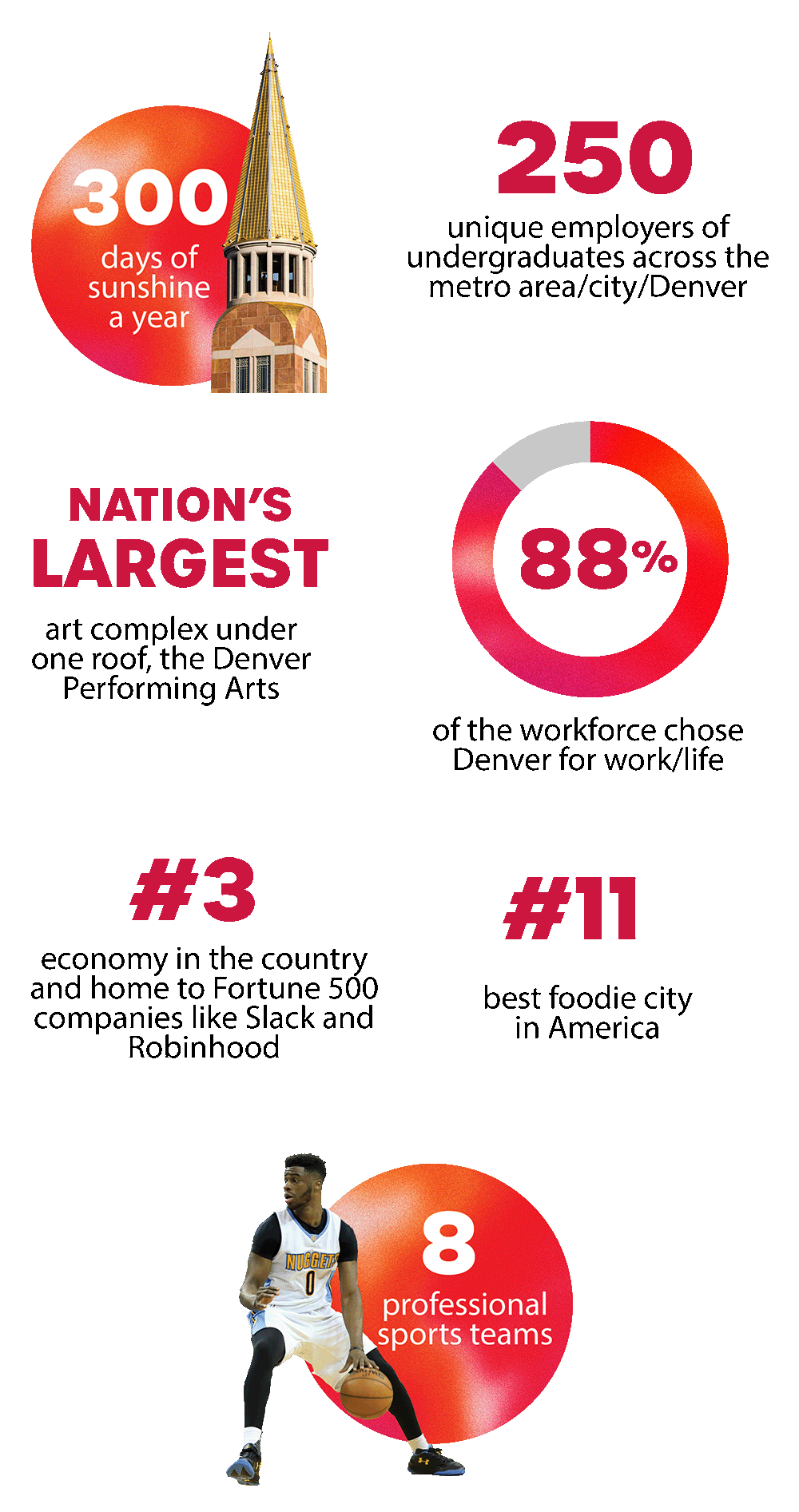 300
days of sunshine a year

250
unique employers of undergraduates across the metro area/city/Denver

NATION'S
LARGEST
art complex under one roof, the Denver Performing Arts

88%
of the workforce chose Denver for work/life

#3
economy in the country and home to Fortune 500 companies like Slack and Robinhood

#11
best foodie city in America

NUGGETS
0

8
professional sports teams